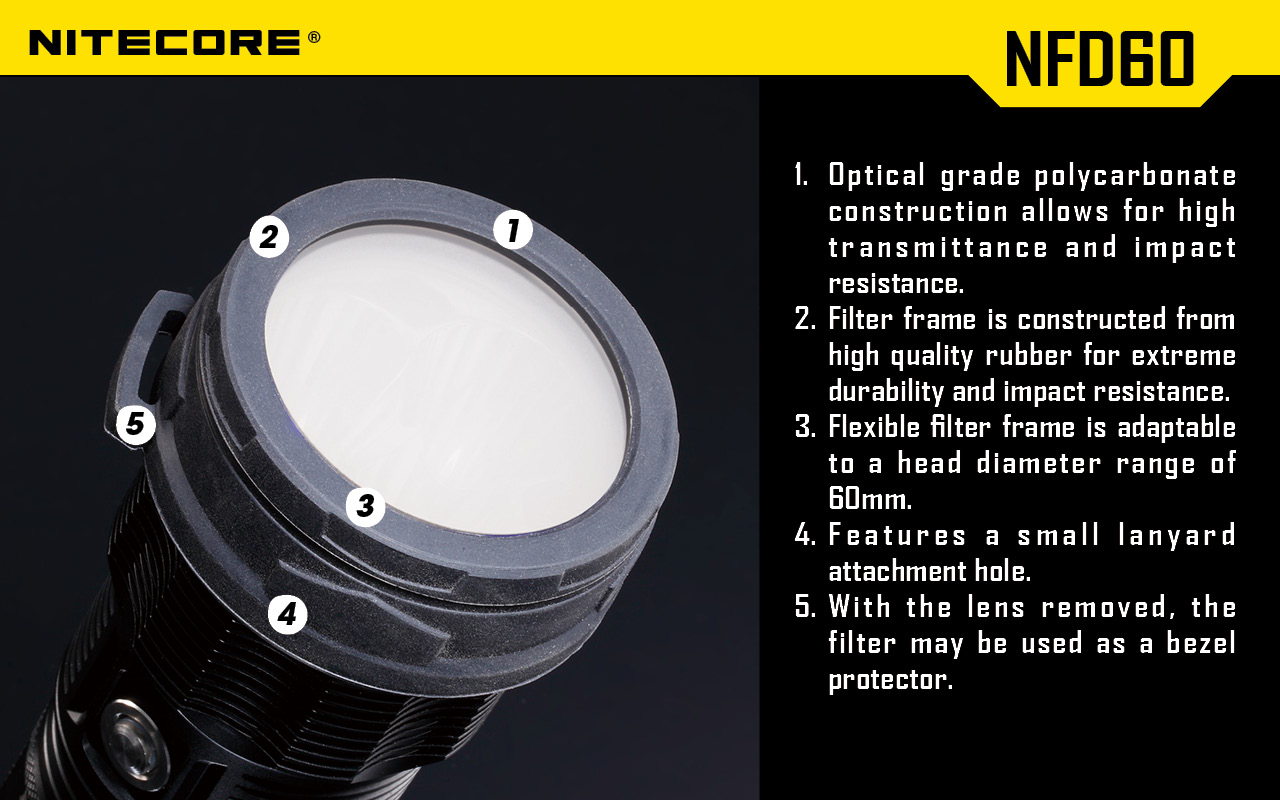 NITECORE®

NFD60

2

1

5

3

4

1. Optical grade polycarbonate construction allows for high transmittance and impact resistance.
2. Filter frame is constructed from high quality rubber for extreme durability and impact resistance.
3. Flexible filter frame is adaptable to a head diameter range of 60mm.
4. Features a small lanyard attachment hole.
5. With the lens removed, the filter may be used as a bezel protector.